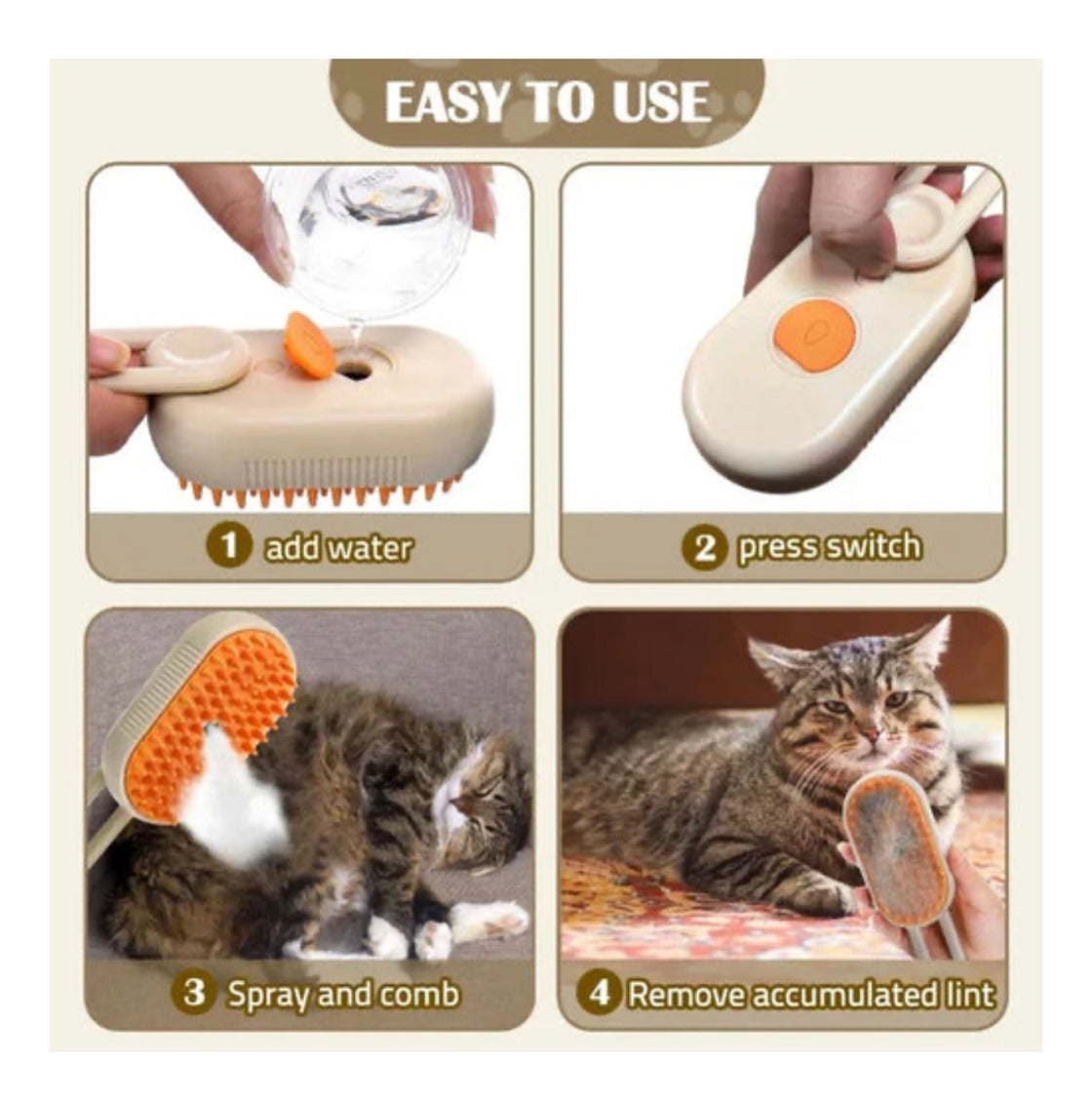 EASY TO USE

1 add water

2 press switch

3 Spray and comb

4 Remove accumulated lint